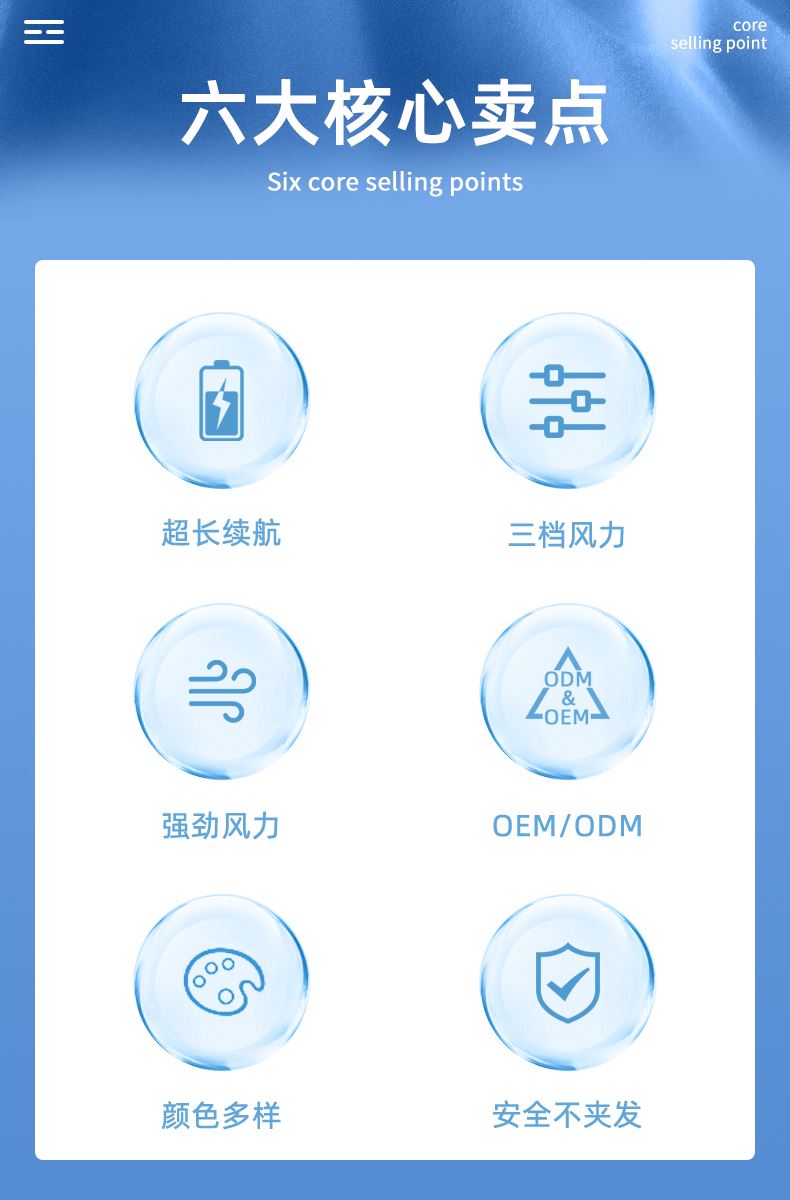 core
selling point

六大核心卖点

Six core selling points

超长续航

三档风力

强劲风力

ODM
&
OEM

OEM/ODM

颜色多样

安全不夹发