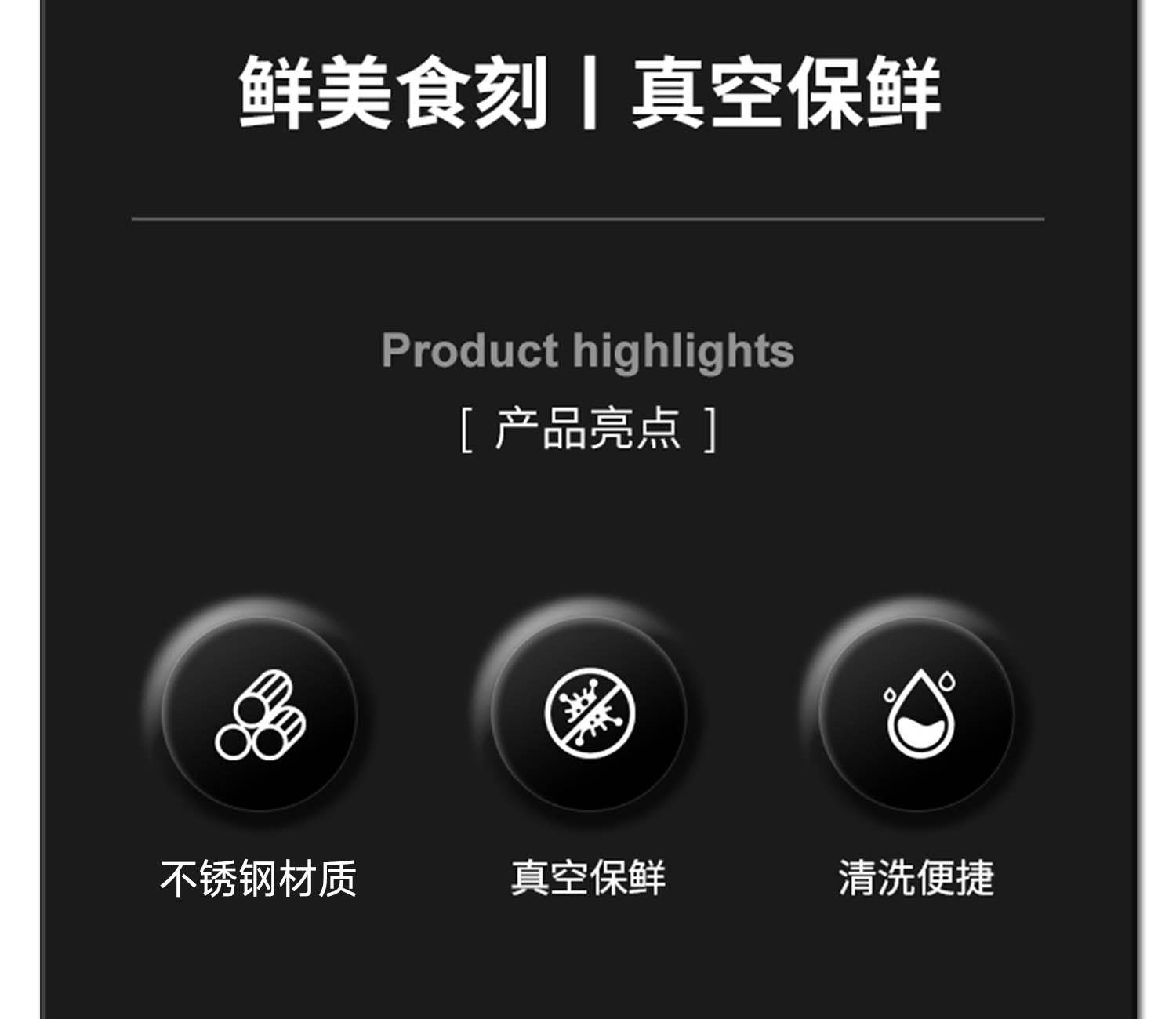 鲜美食刻丨真空保鲜

Product highlights
[ 产品亮点 ]

不锈钢材质

真空保鲜

清洗便捷