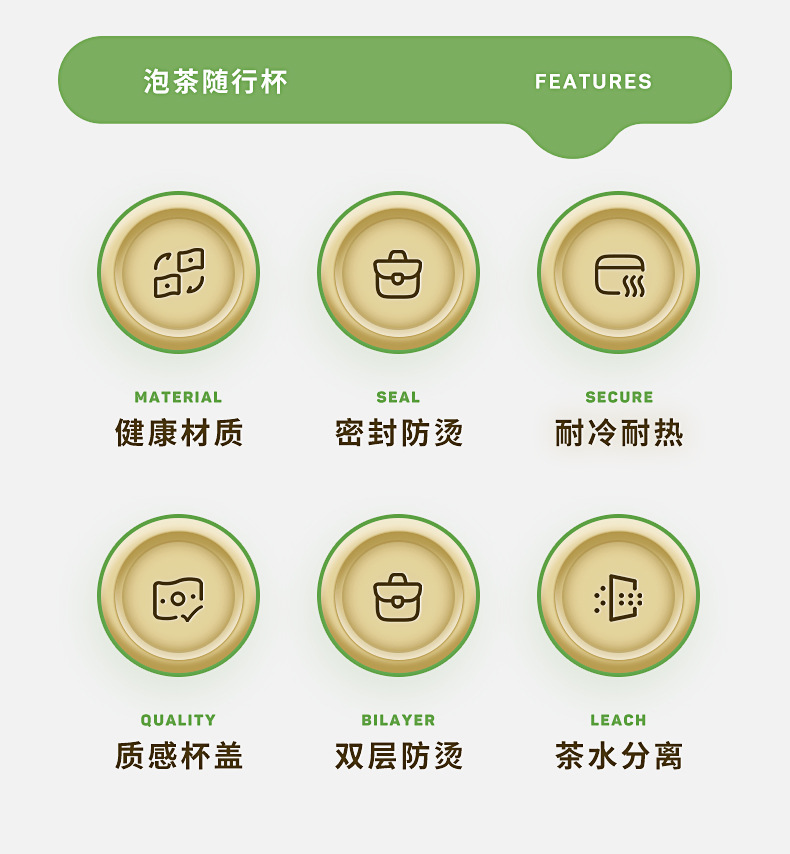 泡茶随行杯 FEATURES

MATERIAL
健康材质

SEAL
密封防烫

SECURE
耐冷耐热

QUALITY
质感杯盖

BILAYER
双层防烫

LEACH
茶水分离