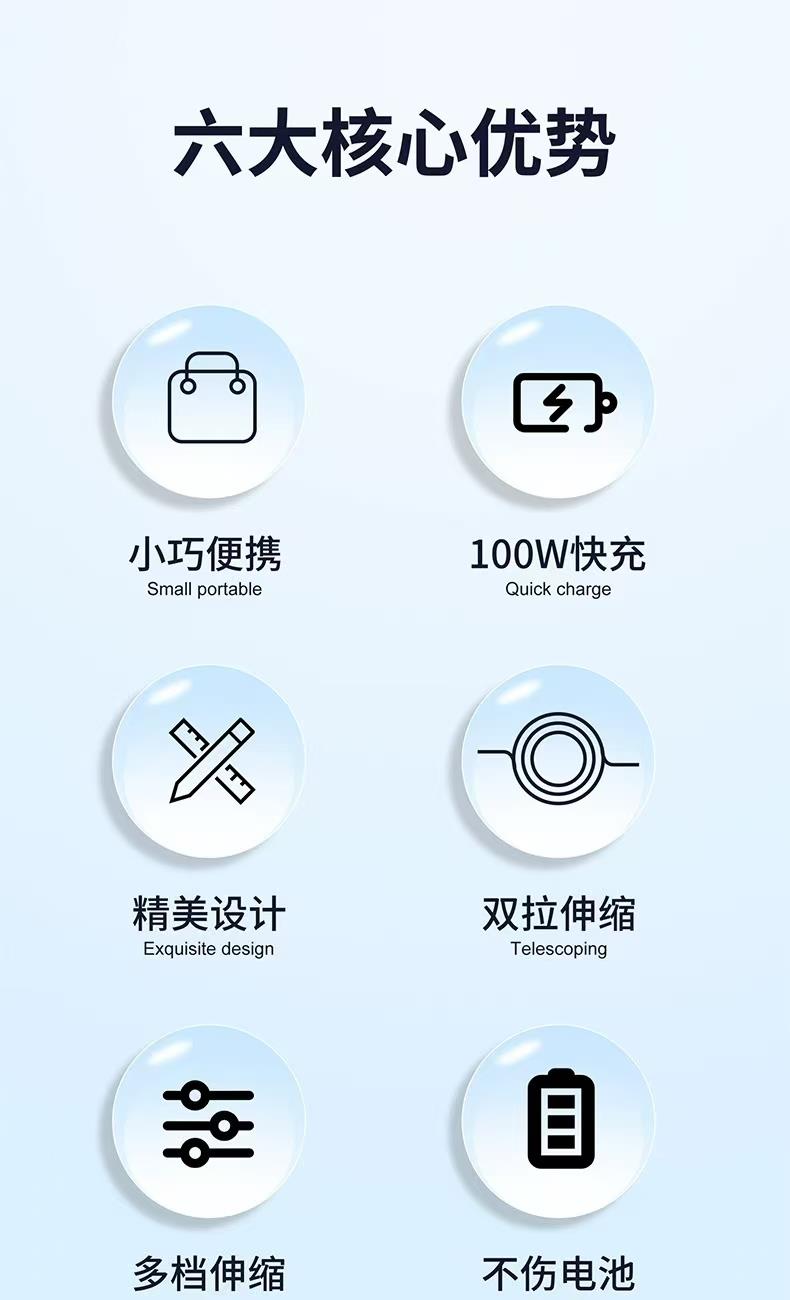 六大核心优势

小巧便携
Small portable

100W快充
Quick charge

精美设计
Exquisite design

双拉伸缩
Telescoping

多档伸缩

不伤电池