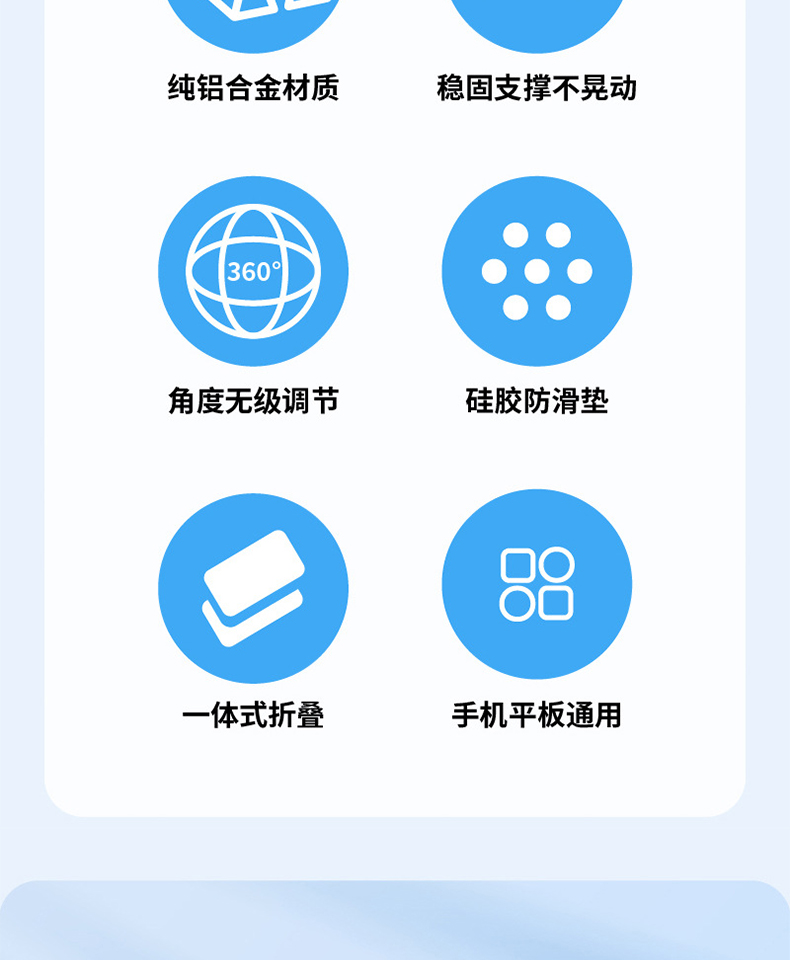 纯铝合金材质

稳固支撑不晃动

360°

角度无级调节

硅胶防滑垫

一体式折叠

手机平板通用