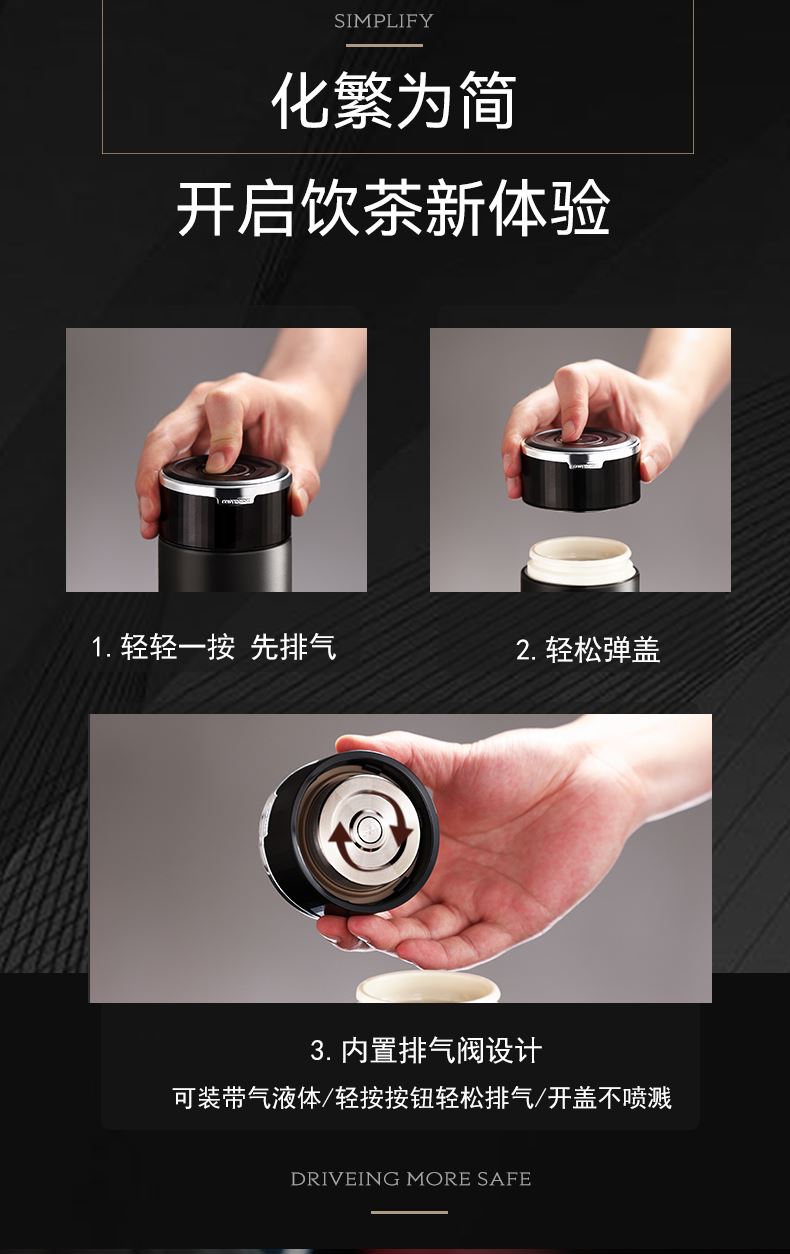 SIMPLIFY

化繁为简

开启饮茶新体验

1. 轻轻一按 先排气

2. 轻松弹盖

3. 内置排气阀设计

可装带气液体/轻按按钮轻松排气/开盖不喷溅

DRIVEING MORE SAFE