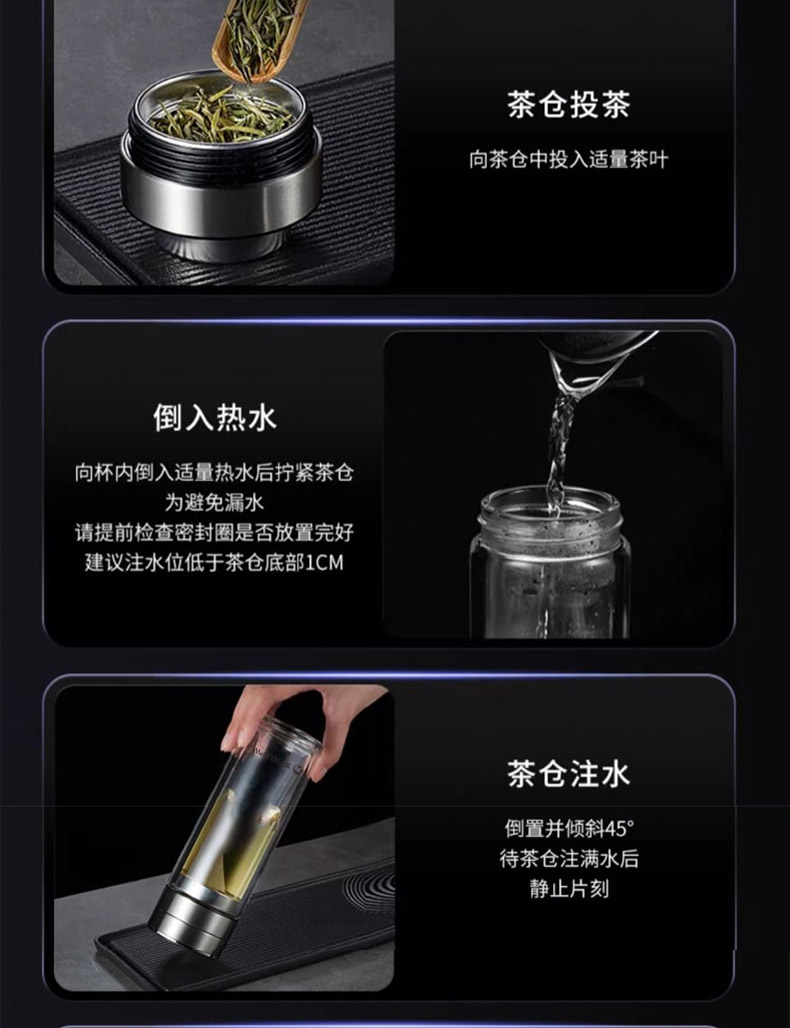 茶仓投茶

向茶仓中投入适量茶叶

倒入热水

向杯内倒入适量热水后拧紧茶仓
为避免漏水
请提前检查密封圈是否放置完好
建议注水位低于茶仓底部1CM

茶仓注水

倒置并倾斜45°
待茶仓注满水后
静止片刻