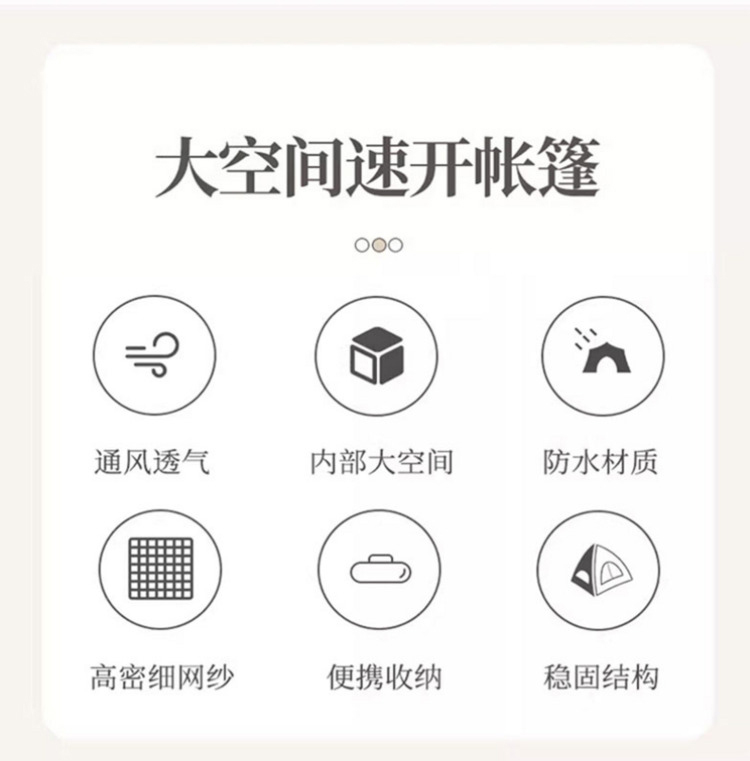 大空间速开帐篷

通风透气 内部大空间 防水材质

高密细网纱 便携收纳 稳固结构