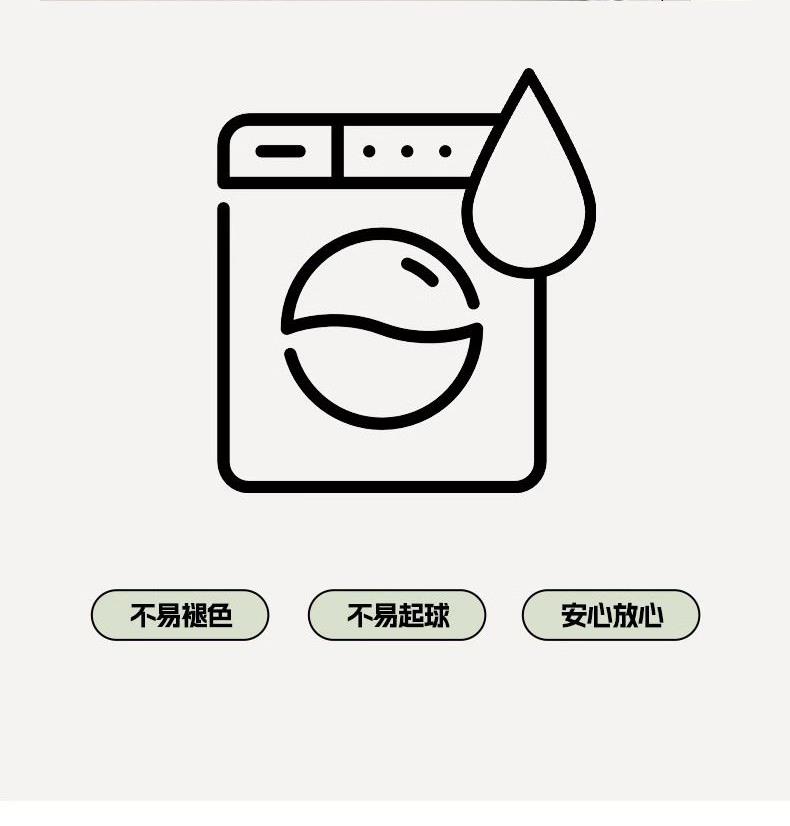 不易褪色 不易起球 安心放心