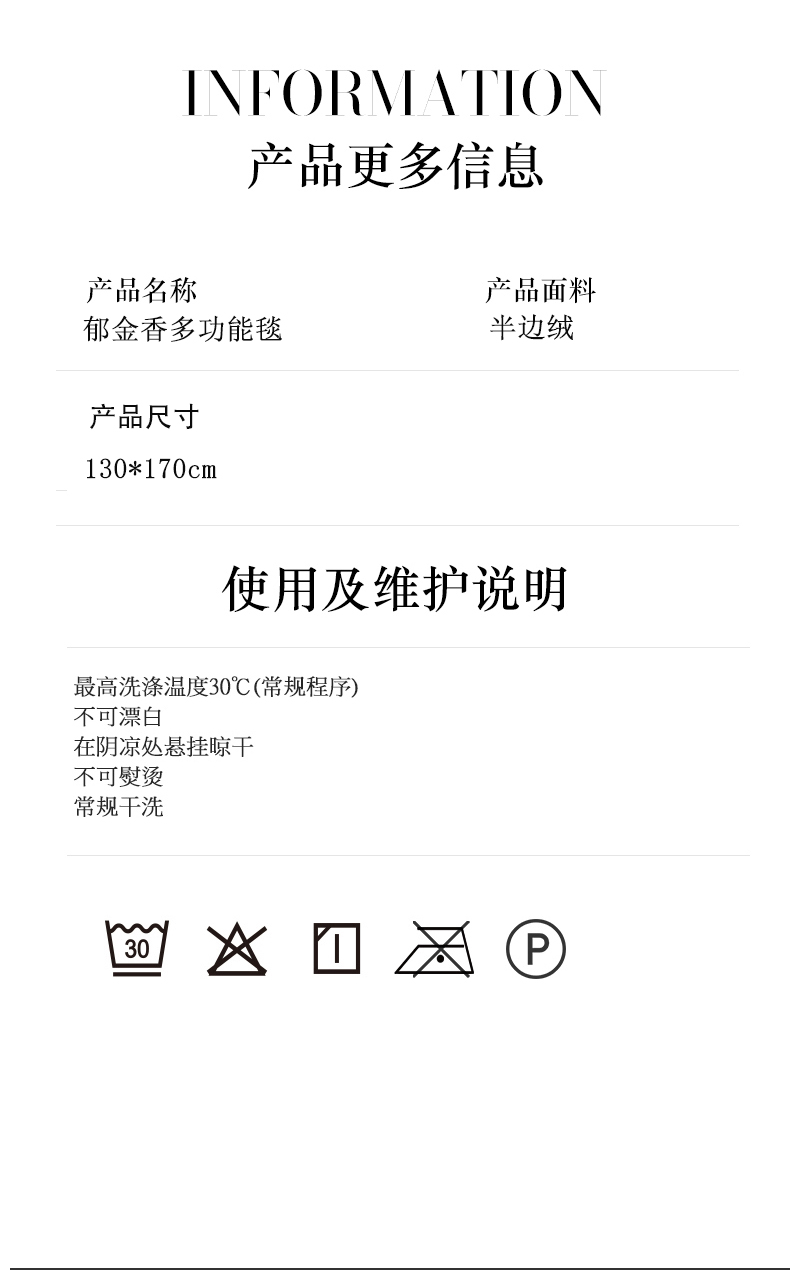 INFORMATION
产品更多信息

产品名称
郁金香多功能毯

产品面料
半边绒

产品尺寸
130*170cm

使用及维护说明

最高洗涤温度30℃(常规程序)
不可漂白
在阴凉处悬挂晾干
不可熨烫
常规干洗

30

P