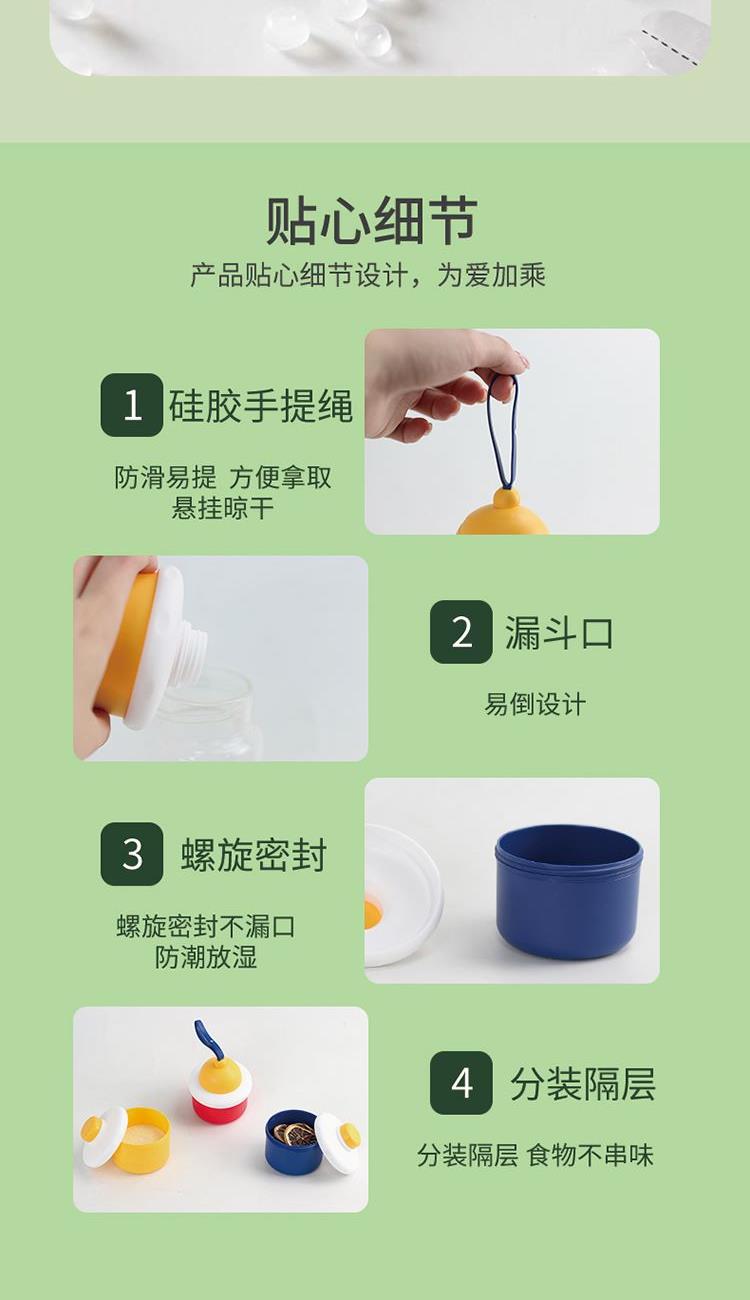 贴心细节

产品贴心细节设计，为爱加乘

1 硅胶手提绳

防滑易提 方便拿取
悬挂晾干

2 漏斗口

易倒设计

3 螺旋密封

螺旋密封不漏口
防潮放湿

4 分装隔层

分装隔层 食物不串味