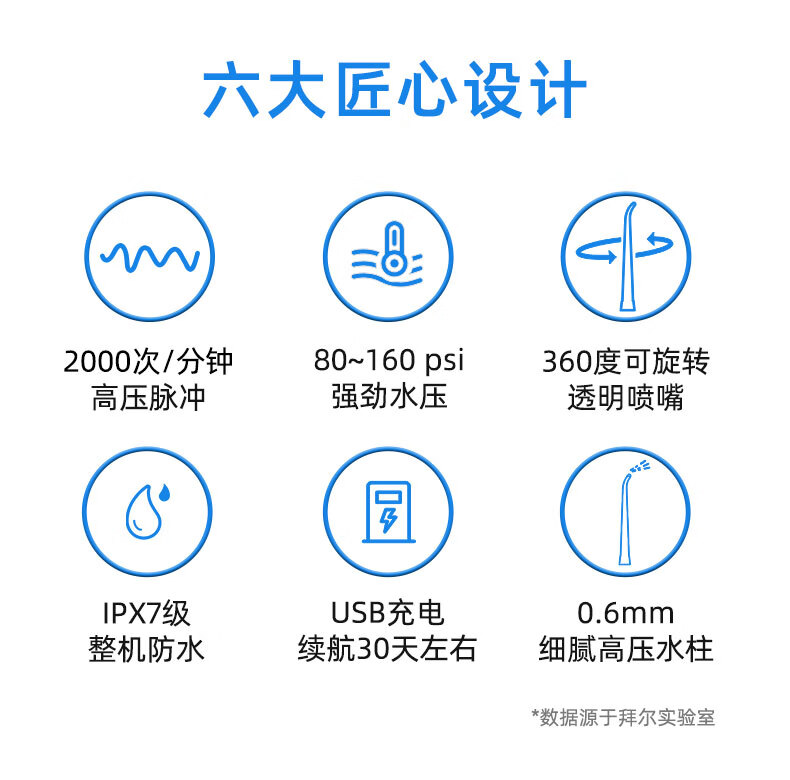 六大匠心设计

2000次/分钟
高压脉冲

80~160 psi
强劲水压

360度可旋转
透明喷嘴

IPX7级
整机防水

USB充电
续航30天左右

0.6mm
细腻高压水柱

*数据源于拜尔实验室