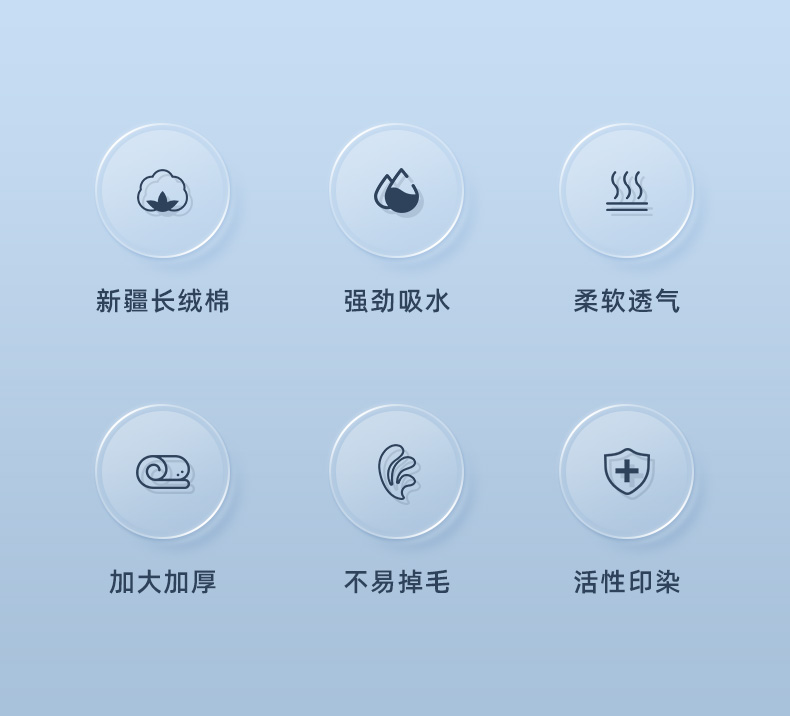 新疆长绒棉

强劲吸水

柔软透气

加大加厚

不易掉毛

活性印染