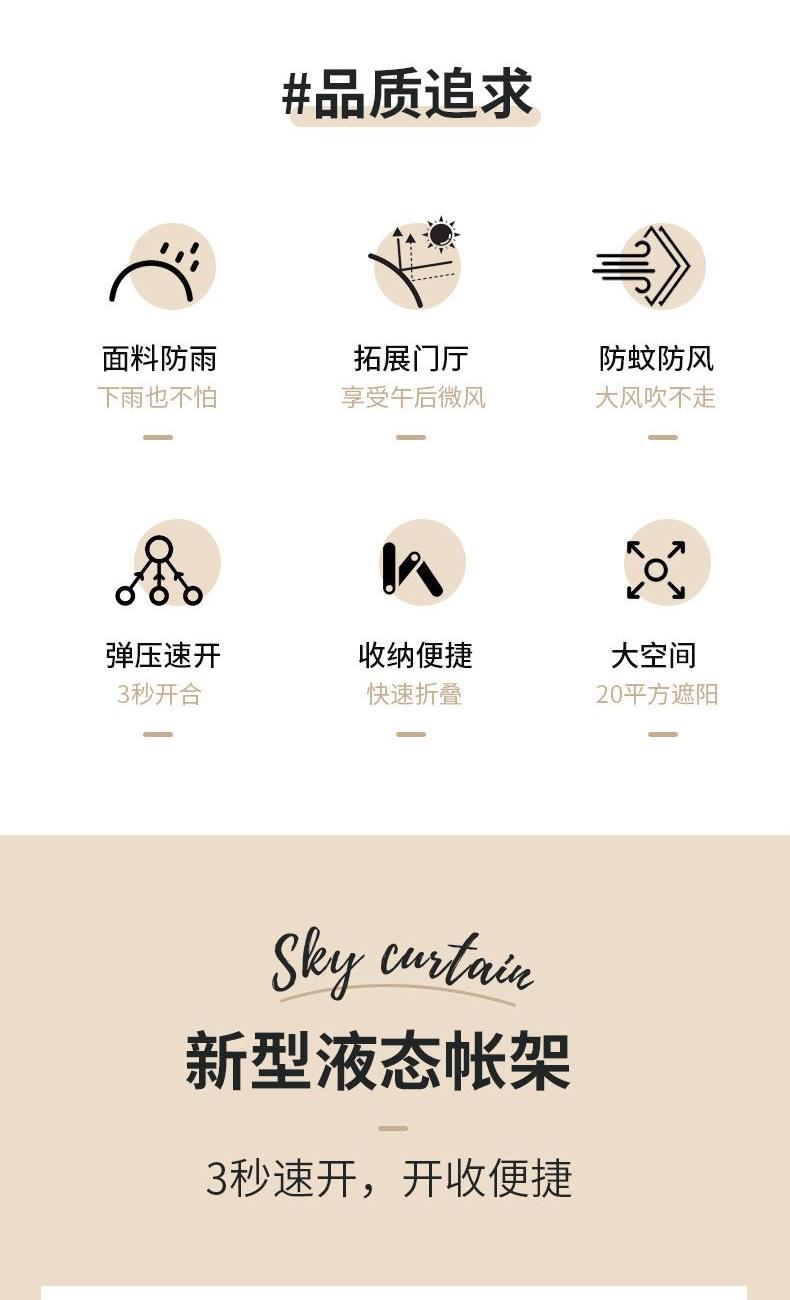 #品质追求

面料防雨
下雨也不怕

拓展门厅
享受午后微风

防蚊防风
大风吹不走

弹压速开
3秒开合

收纳便捷
快速折叠

大空间
20平方遮阳

Sky curtain

新型液态帐架

3秒速开，开收便捷