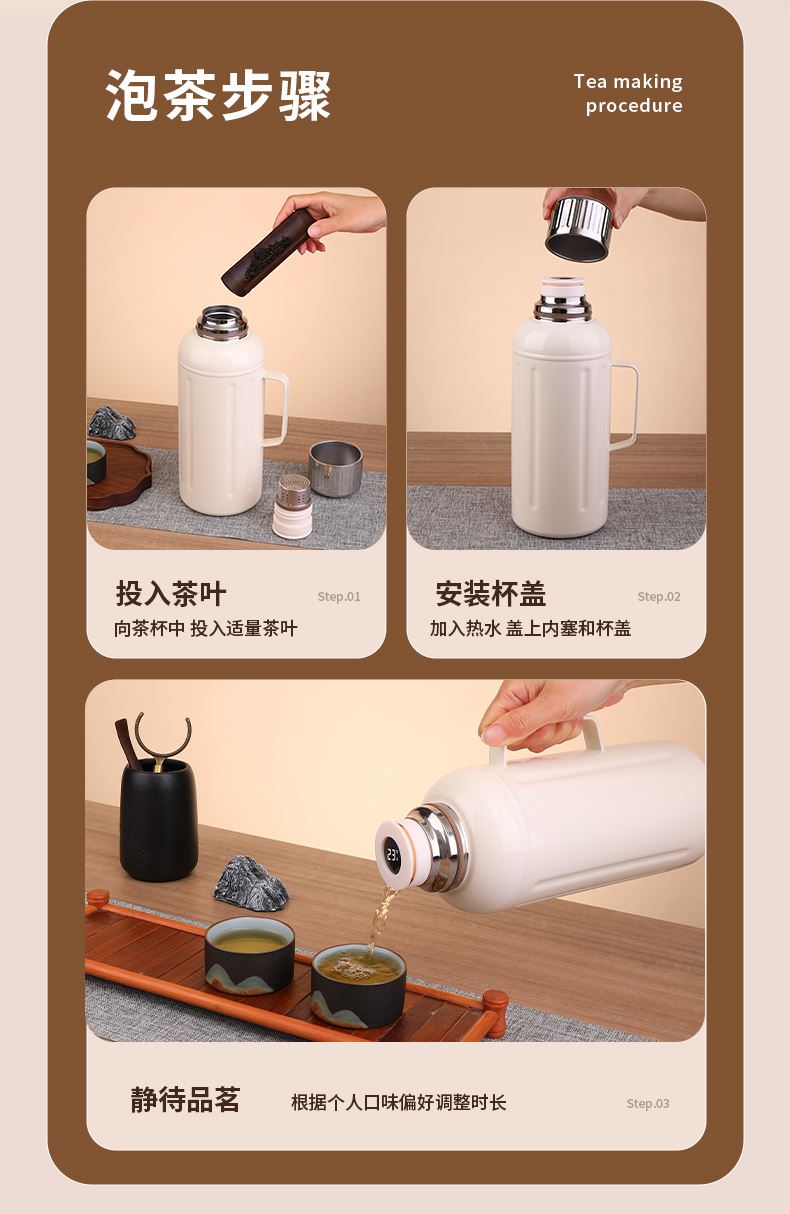 泡茶步骤

Tea making procedure

投入茶叶
Step.01
向茶杯中 投入适量茶叶

安装杯盖
Step.02
加入热水 盖上内塞和杯盖

23°

静待品茗
根据个人口味偏好调整时长
Step.03