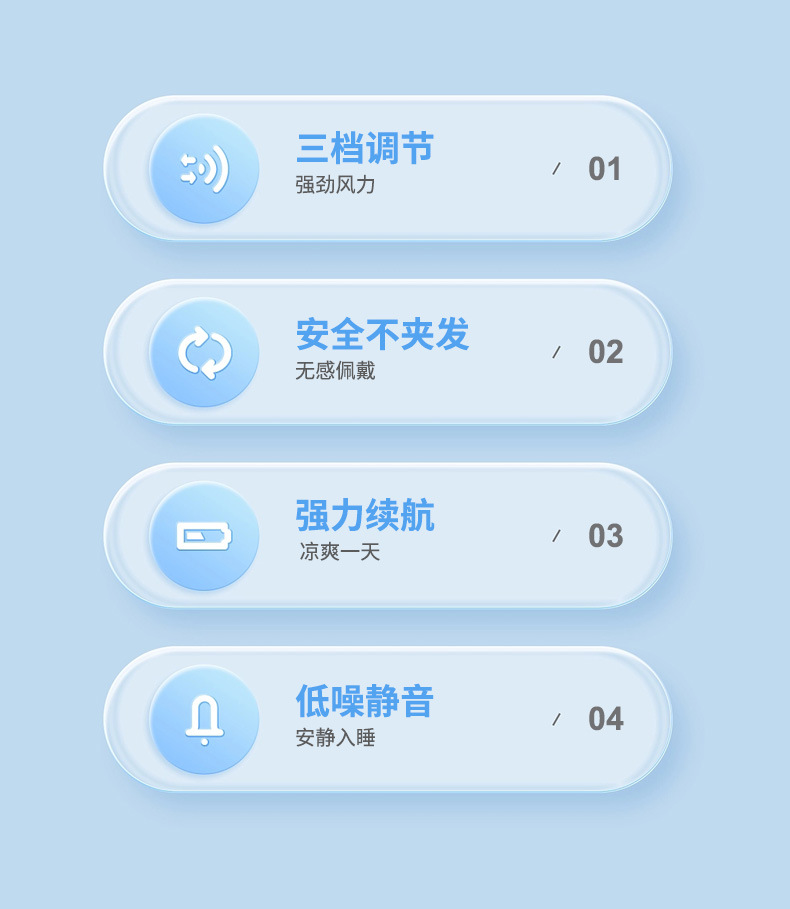 三档调节
强劲风力
/ 01

安全不夹发
无感佩戴
/ 02

强力续航
凉爽一天
/ 03

低噪静音
安静入睡
/ 04