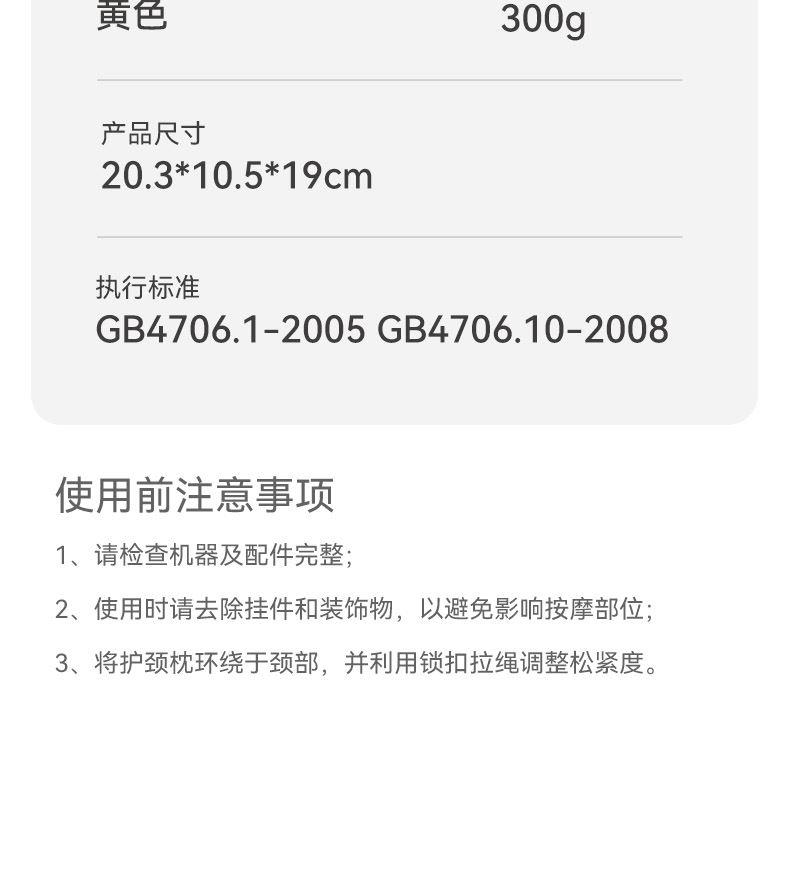 黄色 300g

产品尺寸
20.3*10.5*19cm

执行标准
GB4706.1-2005 GB4706.10-2008

使用前注意事项

1、请检查机器及配件完整;

2、使用时请去除挂件和装饰物，以避免影响按摩部位;

3、将护颈枕环绕于颈部，并利用锁扣拉绳调整松紧度。