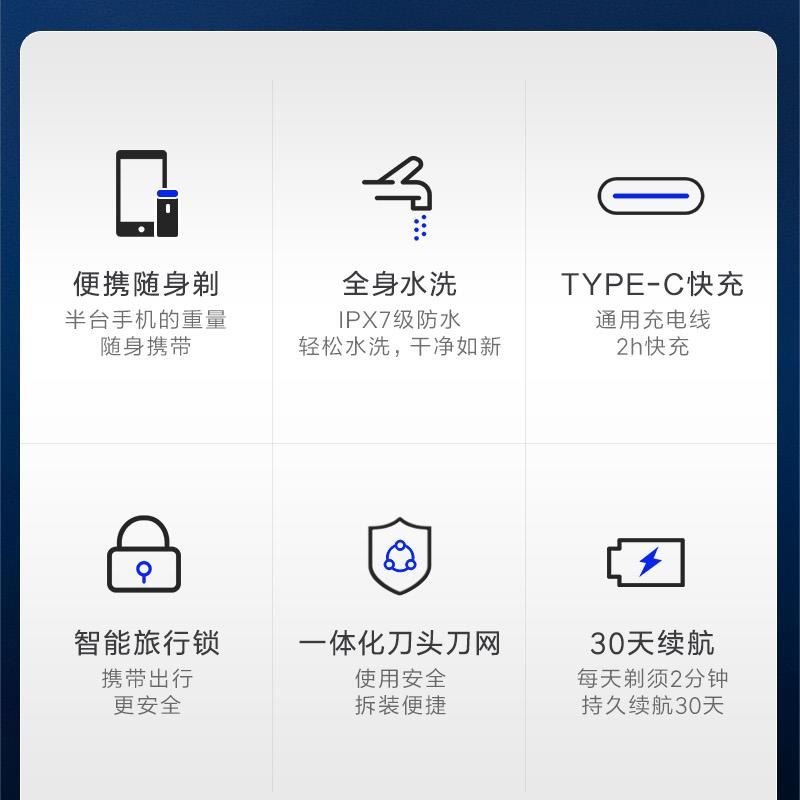 便携随身剃
半台手机的重量
随身携带

全身水洗
IPX7级防水
轻松水洗，干净如新

TYPE-C快充
通用充电线
2h快充

智能旅行锁
携带出行
更安全

一体化刀头刀网
使用安全
拆装便捷

30天续航
每天剃须2分钟
持久续航30天