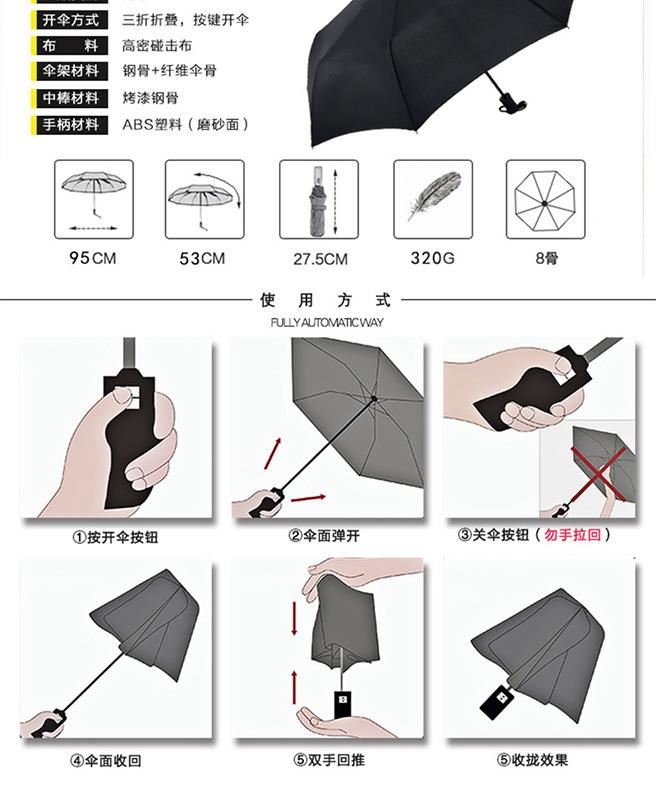 开伞方式 三折折叠，按键开伞
布　　料 高密碰击布
伞架材料 钢骨+纤维伞骨
中棒材料 烤漆钢骨
手柄材料 ABS塑料（磨砂面）

95CM　53CM　27.5CM　320G　8骨

使 用 方 式
FULLY AUTOMATIC WAY

①按开伞按钮
②伞面弹开
③关伞按钮（勿手拉回）
④伞面收回
⑤双手回推
⑤收拢效果