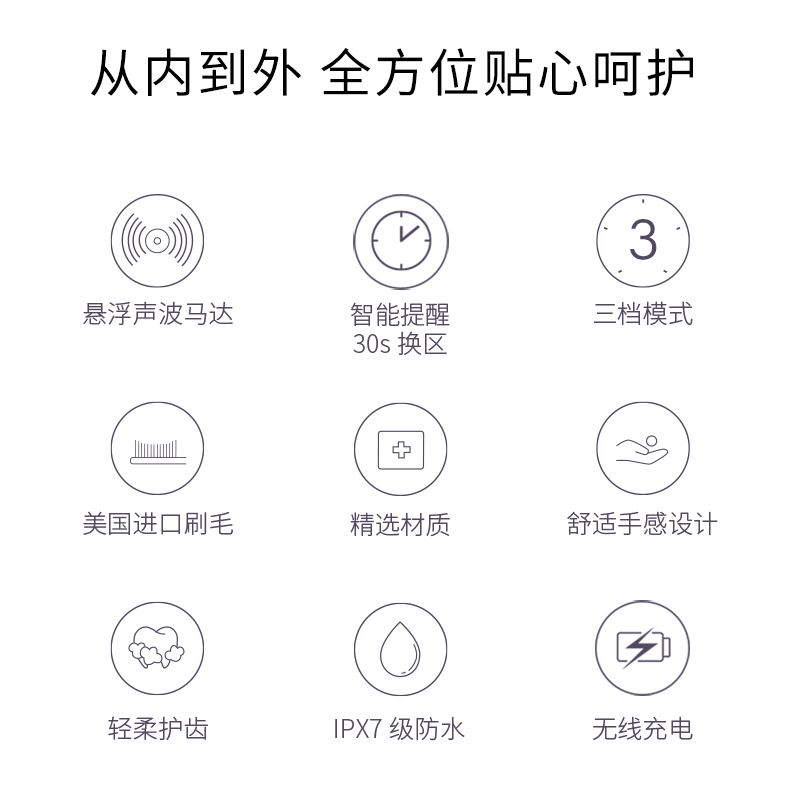 从内到外 全方位贴心呵护

悬浮声波马达

智能提醒
30s换区

3

三档模式

美国进口刷毛

精选材质

舒适手感设计

轻柔护齿

IPX7级防水

无线充电