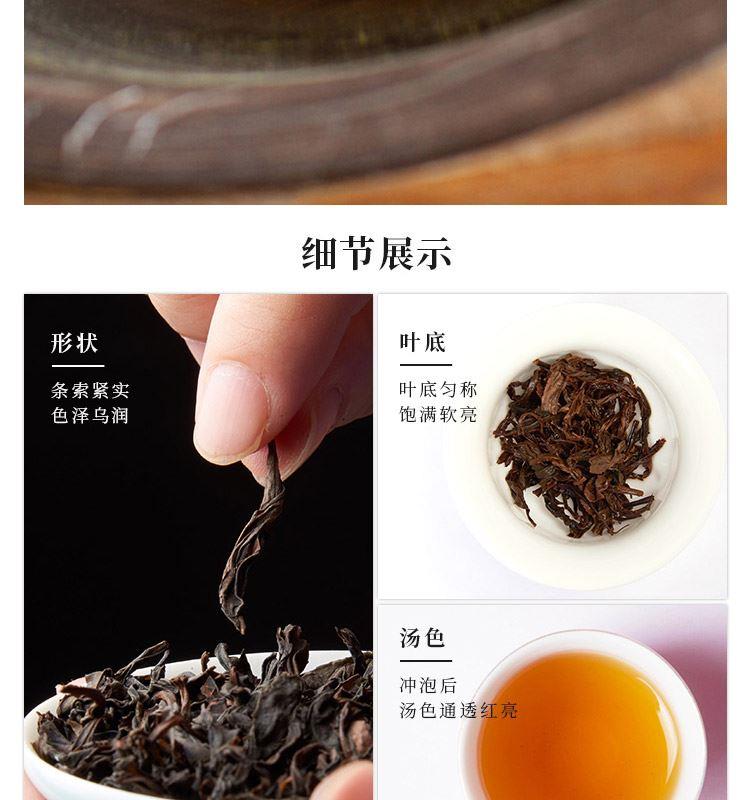 细节展示

形状

条索紧实
色泽乌润

叶底

叶底匀称
饱满软亮

汤色

冲泡后
汤色通透红亮