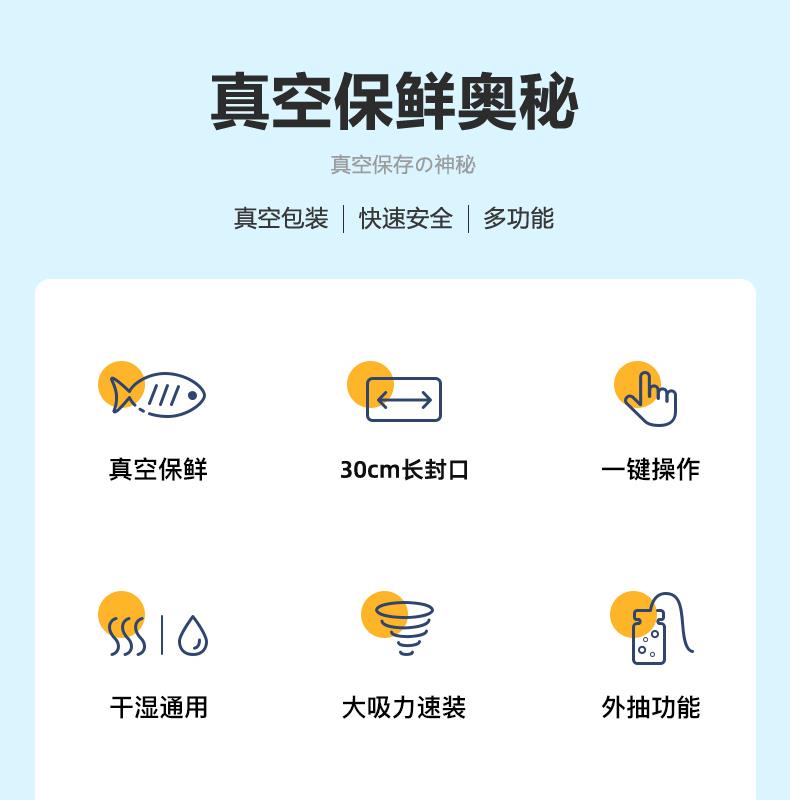 真空保鲜奥秘

真空保存の神秘

真空包装 | 快速安全 | 多功能

真空保鲜

30cm长封口

一键操作

干湿通用

大吸力速装

外抽功能