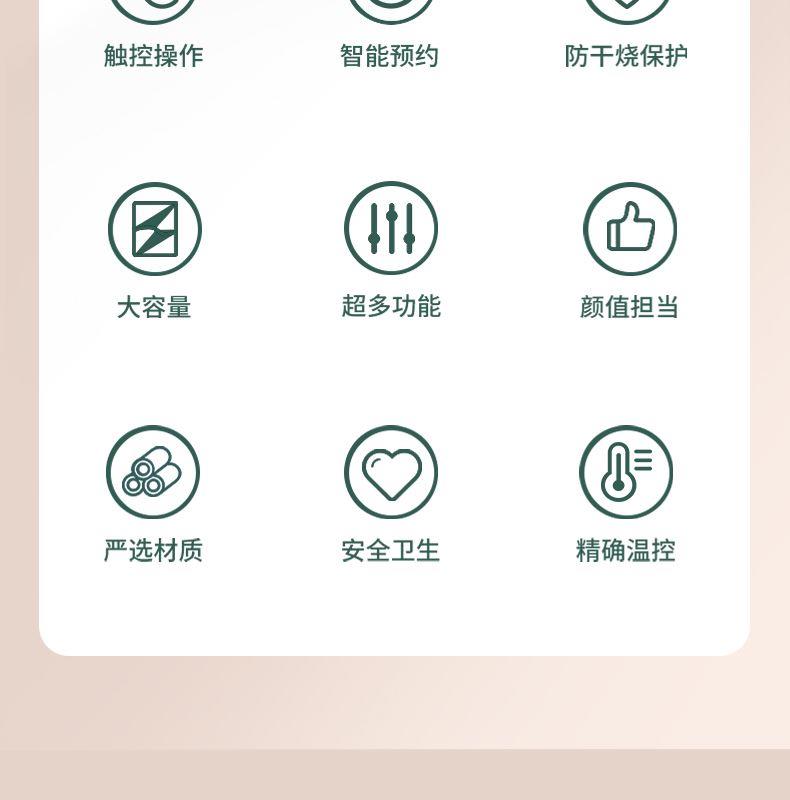 触控操作

智能预约

防干烧保护

大容量

超多功能

颜值担当

严选材质

安全卫生

精确温控